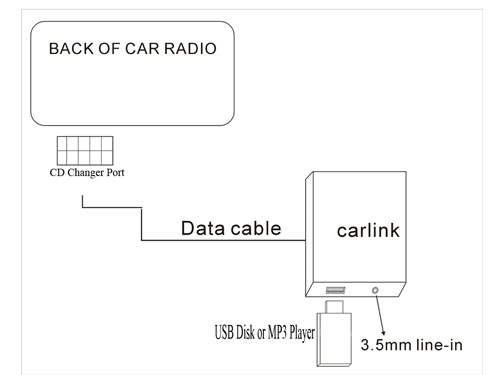 BACK OF CAR RADIO

CD Changer Port

Data cable

carlink

USB Disk or MP3 Player

3.5mm line-in